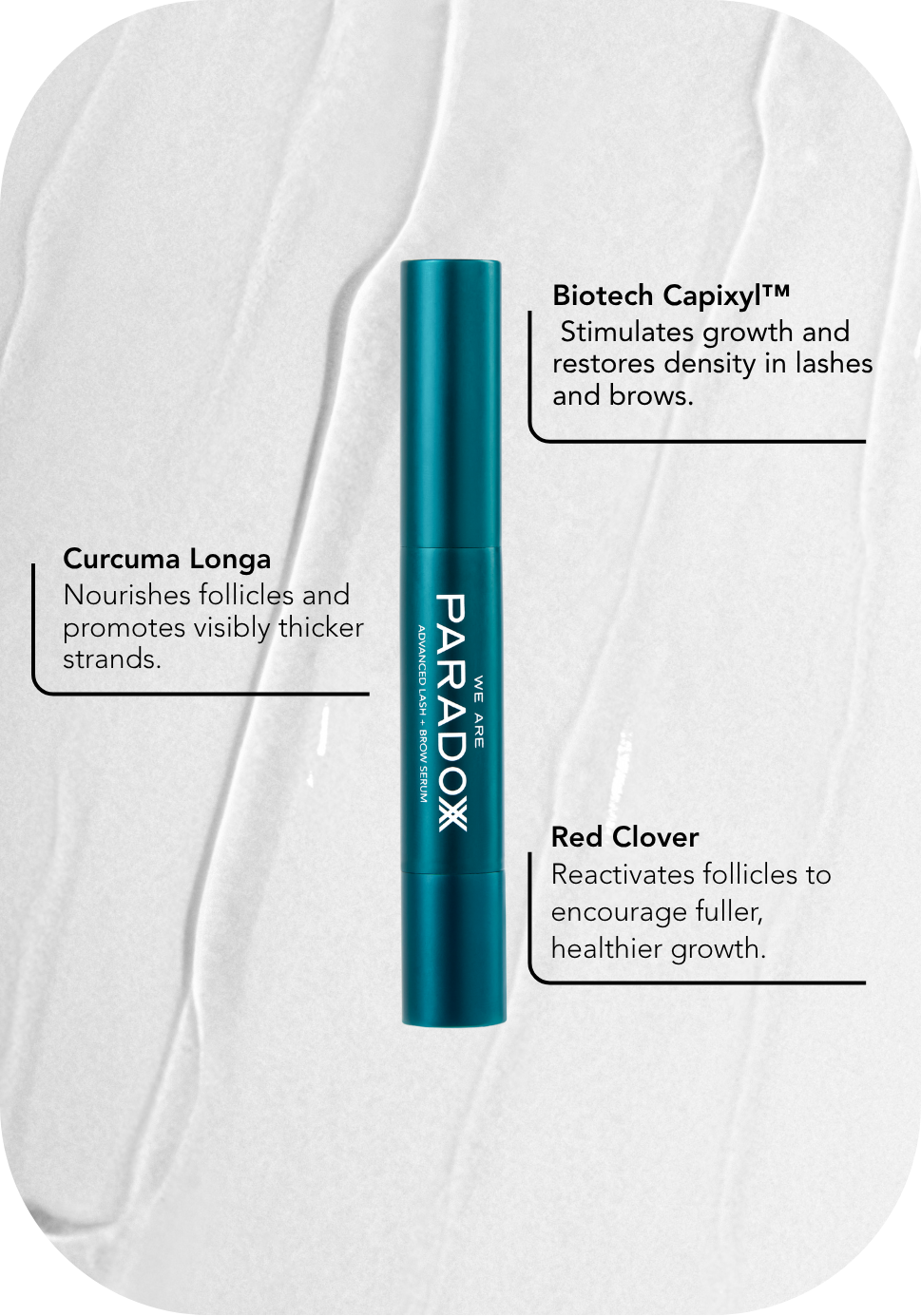 Biotech Capixyl™
Stimulates growth and restores density in lashes and brows.

Curcuma Longa
Nourishes follicles and promotes visibly thicker strands.

WE ARE
PARADOX
ADVANCED LASH + BROW SERUM

Red Clover
Reactivates follicles to encourage fuller, healthier growth.